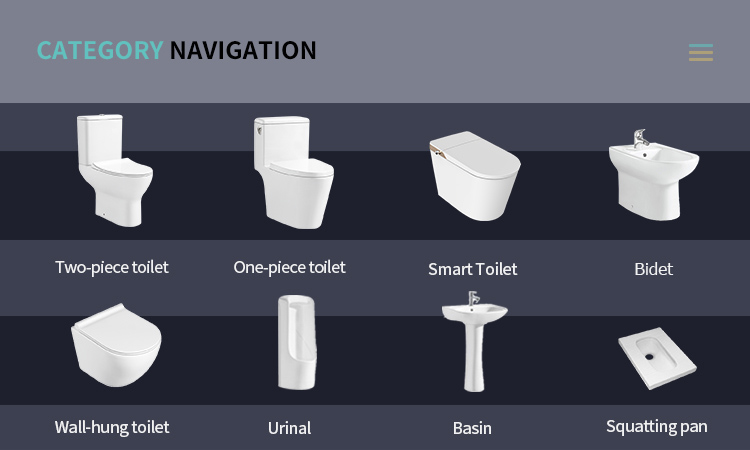 CATEGORY NAVIGATION

Two-piece toilet
One-piece toilet
Smart Toilet
Bidet

Wall-hung toilet
Urinal
Basin
Squatting pan